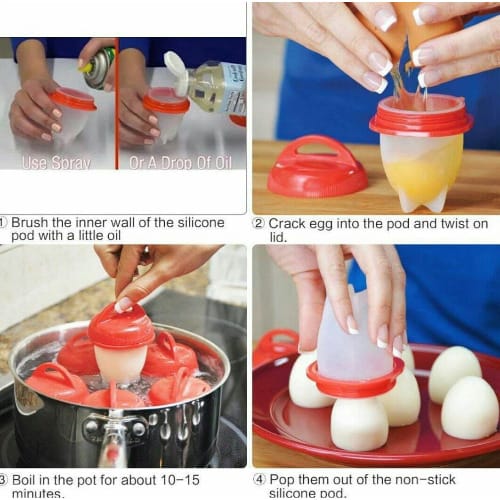 Use Spray

Or A Drop Of Oil

① Brush the inner wall of the silicone pod with a little oil

② Crack egg into the pod and twist on lid.

③ Boil in the pot for about 10-15 minutes.

④ Pop them out of the non-stick silicone pod.